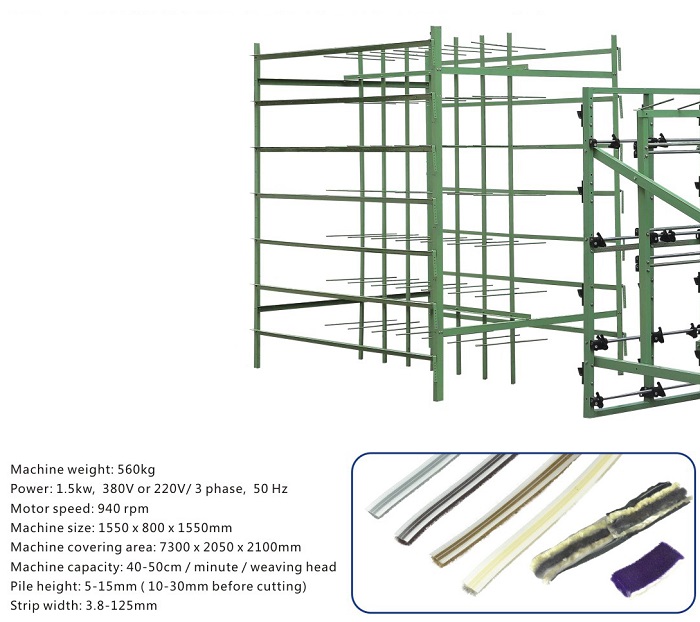 Machine weight: 560kg
Power: 1.5kw, 380V or 220V/ 3 phase, 50 Hz
Motor speed: 940 rpm
Machine size: 1550 x 800 x 1550mm
Machine covering area: 7300 x 2050 x 2100mm
Machine capacity: 40-50cm / minute / weaving head
Pile height: 5-15mm ( 10-30mm before cutting)
Strip width: 3.8-125mm